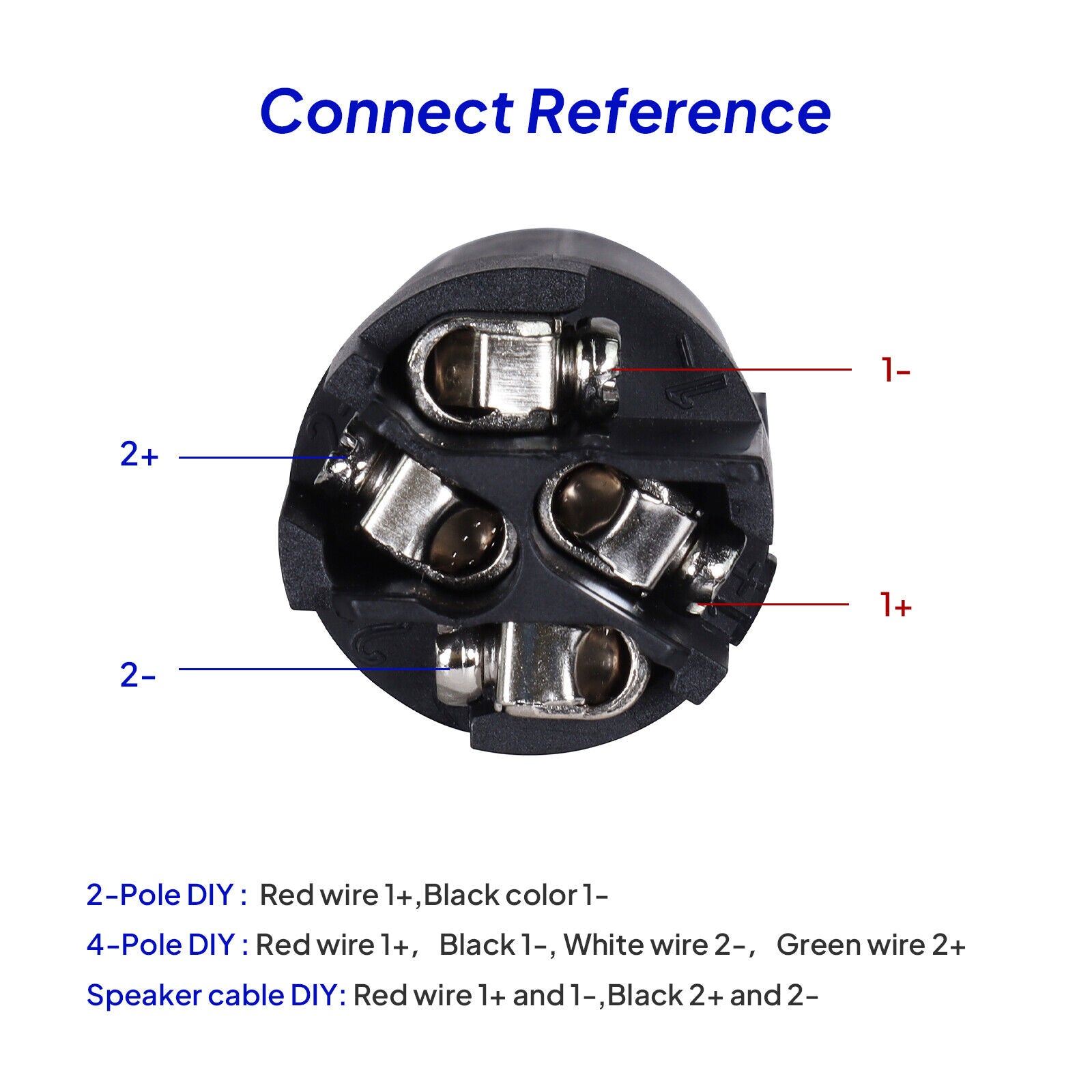 Connect Reference

1-

2+

1+

2-

2-Pole DIY : Red wire 1+,Black color 1-

4-Pole DIY : Red wire 1+, Black 1-, White wire 2-, Green wire 2+

Speaker cable DIY: Red wire 1+ and 1-,Black 2+ and 2-